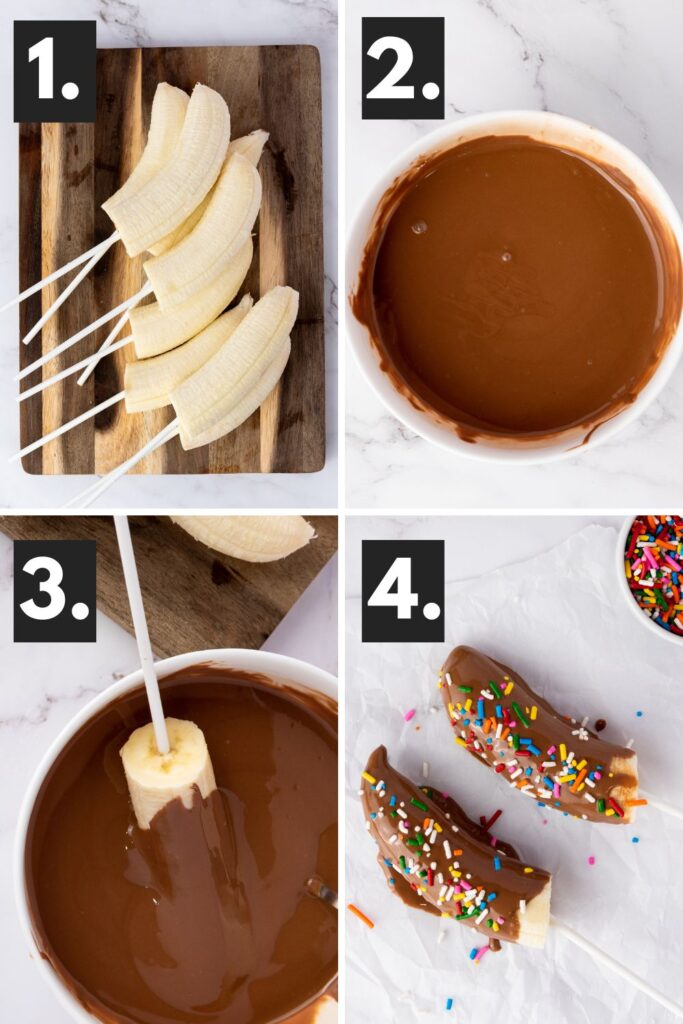 1.

2.

3.

4.