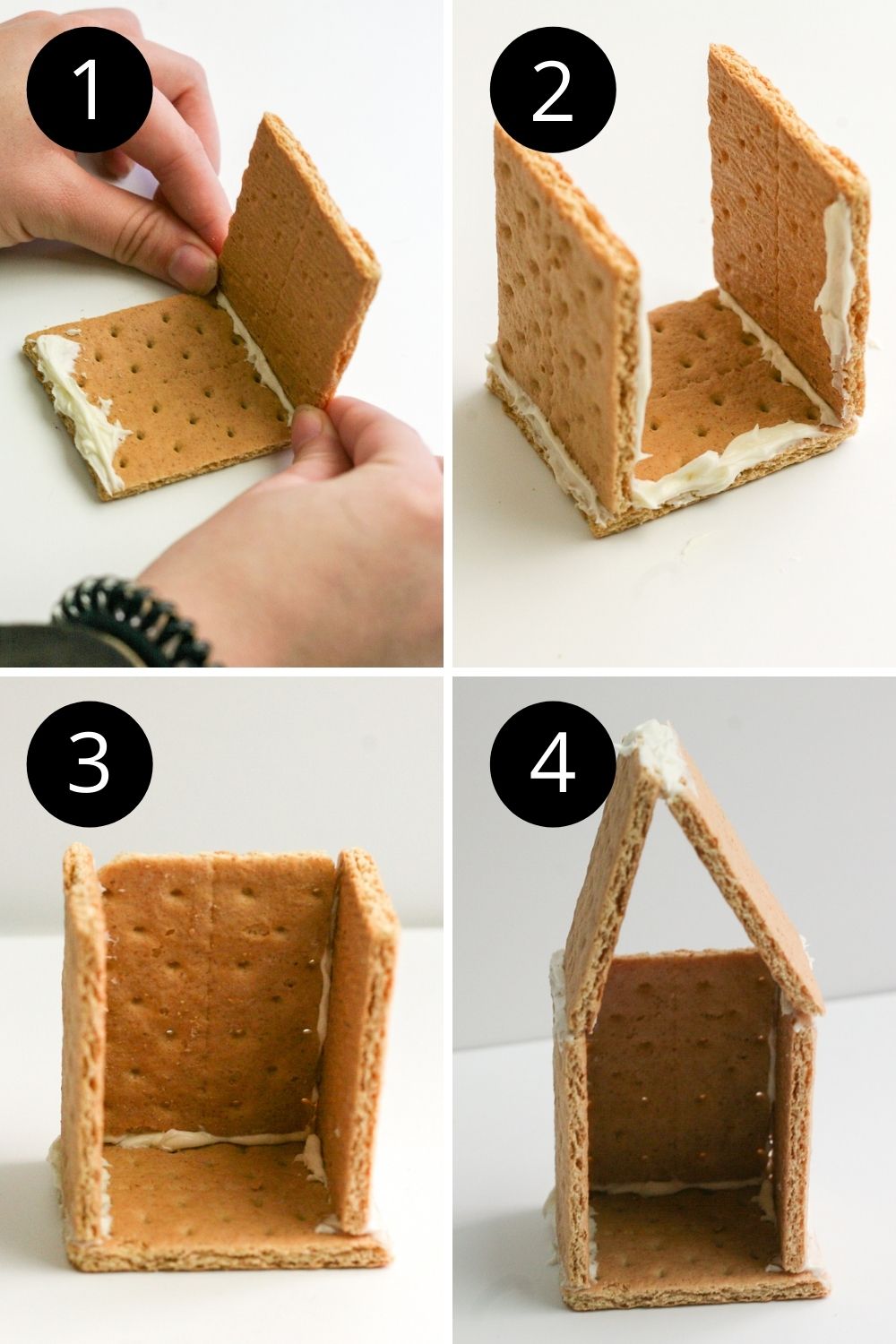 1

2

3

4